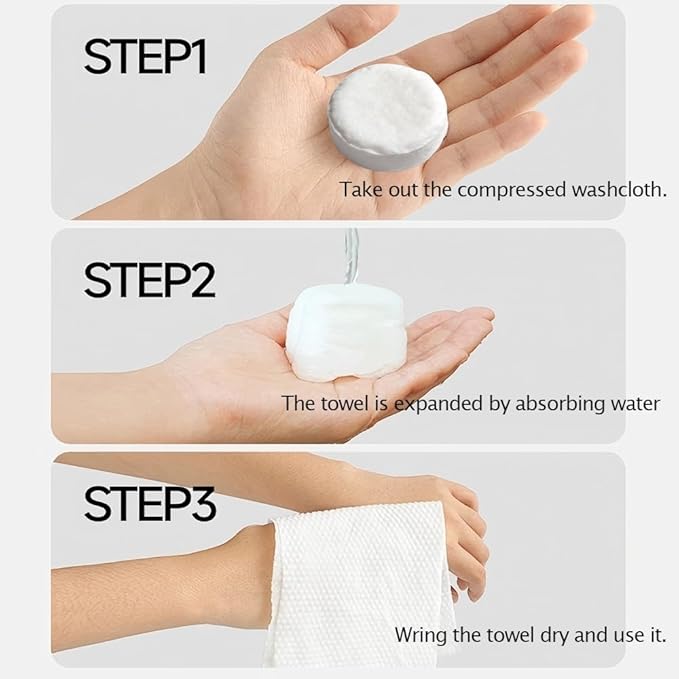 STEP1

Take out the compressed washcloth.

STEP2

The towel is expanded by absorbing water

STEP3

Wring the towel dry and use it.