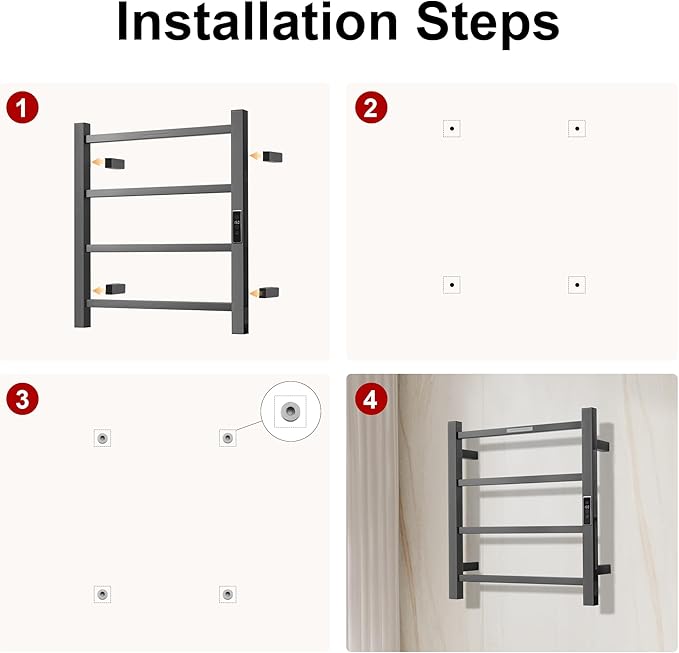 Installation Steps

1

2

3

4