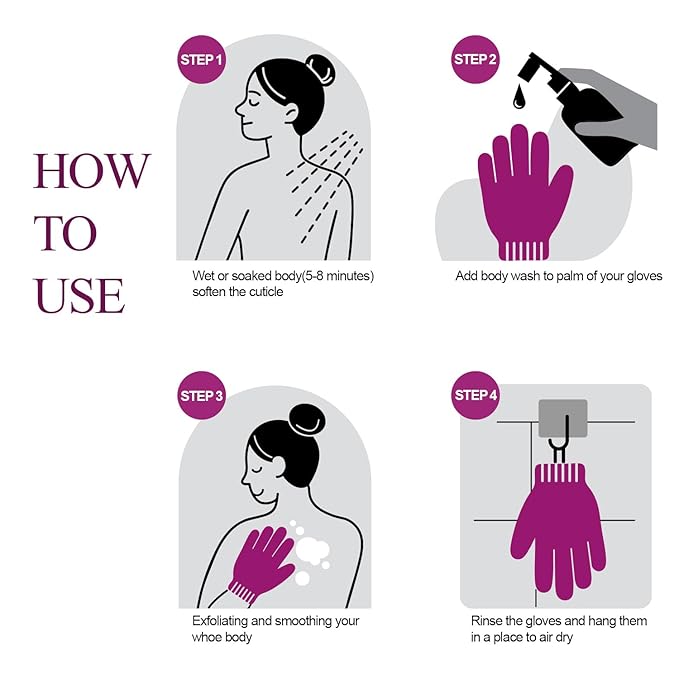 HOW
TO
USE

STEP 1

Wet or soaked body(5-8 minutes) soften the cuticle

STEP 2

Add body wash to palm of your gloves

STEP 3

Exfoliating and smoothing your whoe body

STEP 4

Rinse the gloves and hang them in a place to air dry