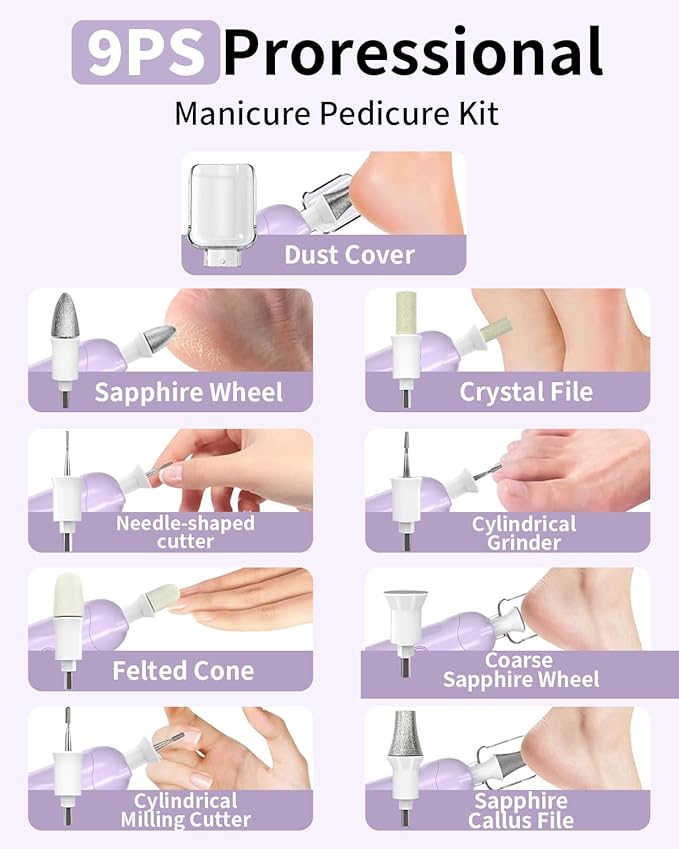 9PS Proressional

Manicure Pedicure Kit

Dust Cover

Sapphire Wheel

Crystal File

Needle-shaped cutter

Cylindrical Grinder

Felted Cone

Coarse Sapphire Wheel

Cylindrical Milling Cutter

Sapphire Callus File