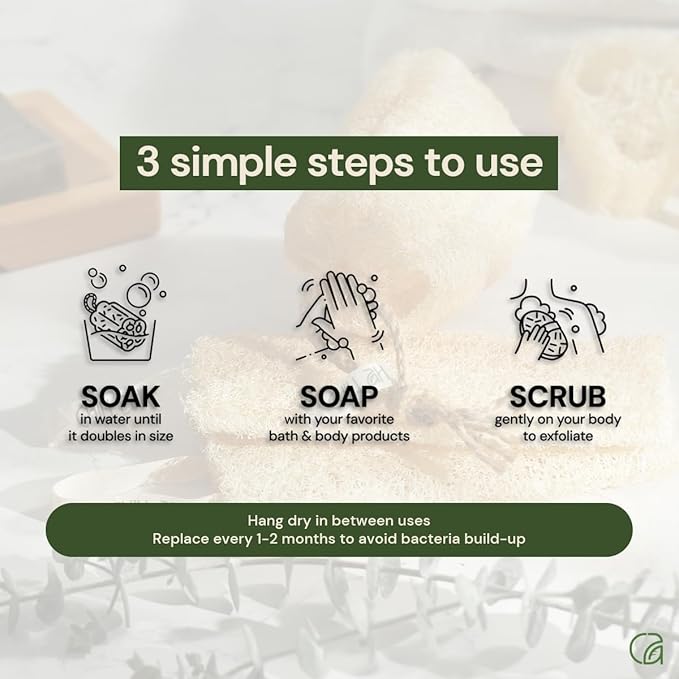 3 simple steps to use

SOAK
in water until it doubles in size

SOAP
with your favorite bath & body products

SCRUB
gently on your body to exfoliate

Hang dry in between uses
Replace every 1-2 months to avoid bacteria build-up