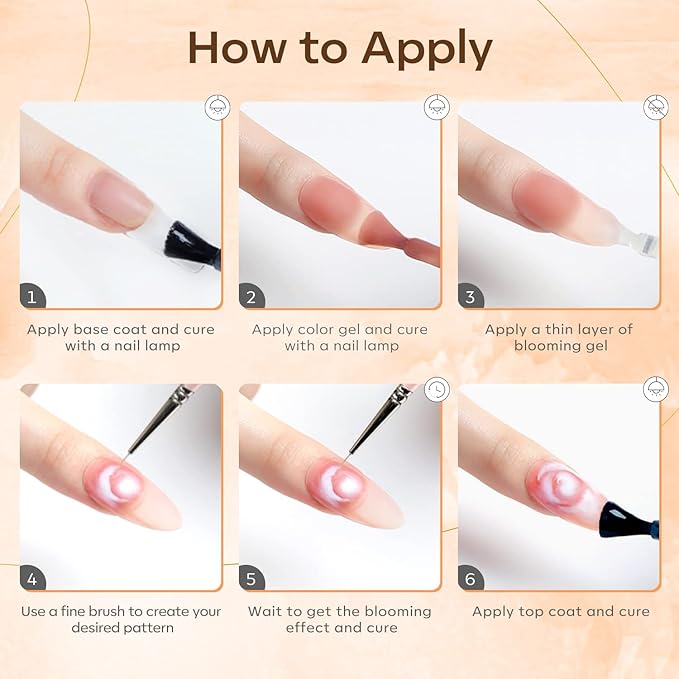 How to Apply

1
Apply base coat and cure with a nail lamp

2
Apply color gel and cure with a nail lamp

3
Apply a thin layer of blooming gel

4
Use a fine brush to create your desired pattern

5
Wait to get the blooming effect and cure

6
Apply top coat and cure