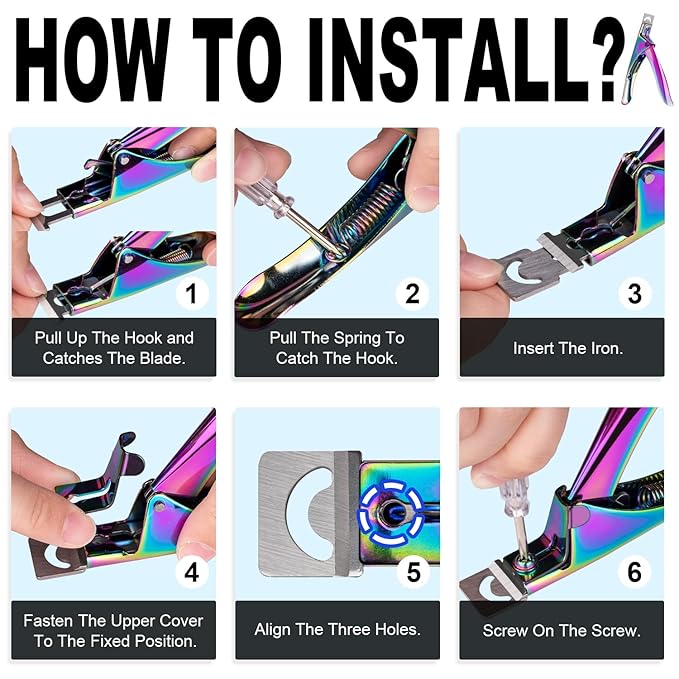 HOW TO INSTALL?

1
Pull Up The Hook and Catches The Blade.

2
Pull The Spring To Catch The Hook.

3
Insert The Iron.

4
Fasten The Upper Cover To The Fixed Position.

5
Align The Three Holes.

6
Screw On The Screw.