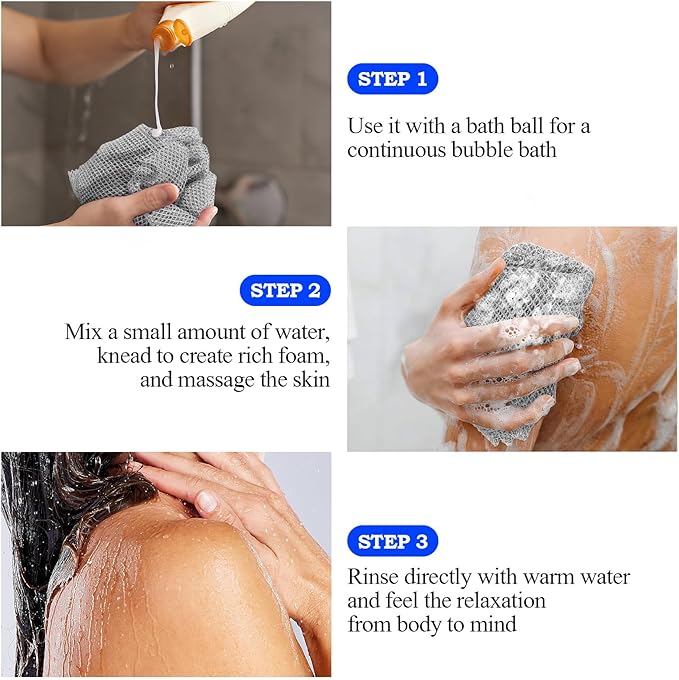 STEP 1

Use it with a bath ball for a continuous bubble bath

STEP 2

Mix a small amount of water, knead to create rich foam, and massage the skin

STEP 3

Rinse directly with warm water and feel the relaxation from body to mind