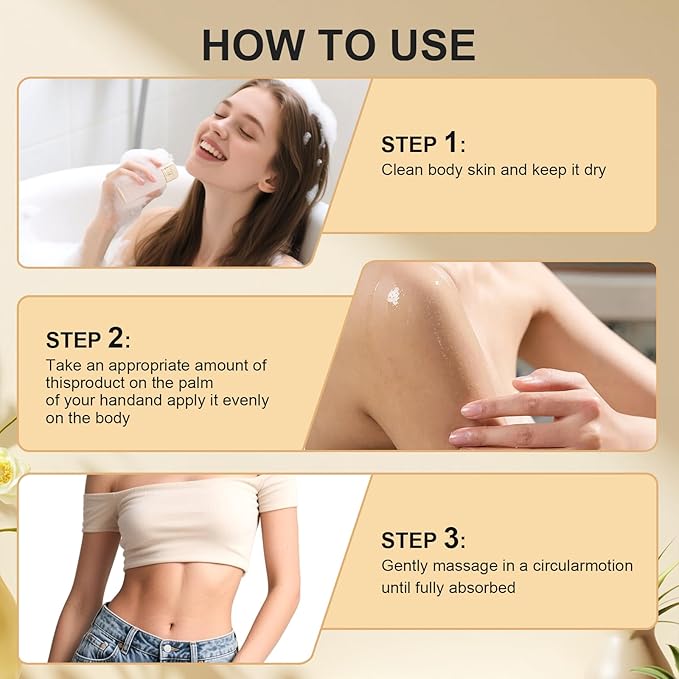 HOW TO USE

STEP 1:
Clean body skin and keep it dry

STEP 2:
Take an appropriate amount of thisproduct on the palm of your handand apply it evenly on the body

STEP 3:
Gently massage in a circularmotion until fully absorbed