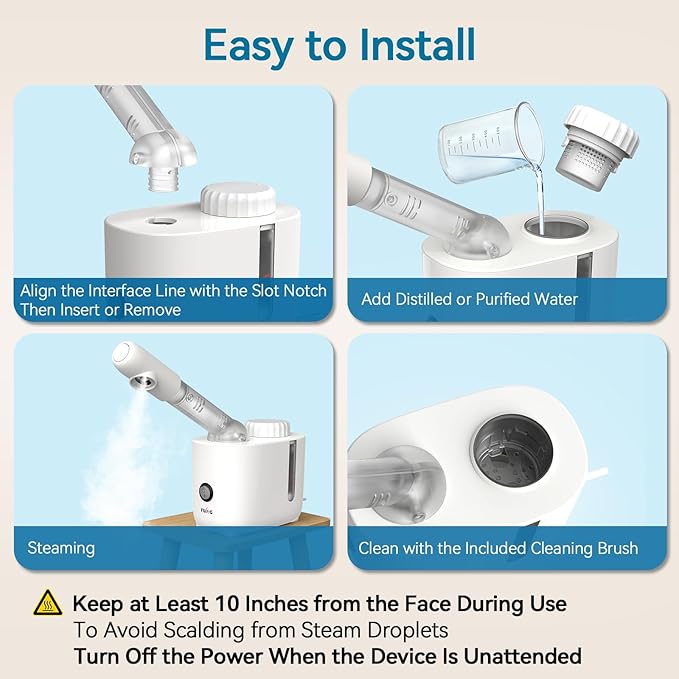 Easy to Install

Align the Interface Line with the Slot Notch Then Insert or Remove

Add Distilled or Purified Water

Steaming

Clean with the Included Cleaning Brush

Keep at Least 10 Inches from the Face During Use
To Avoid Scalding from Steam Droplets
Turn Off the Power When the Device Is Unattended