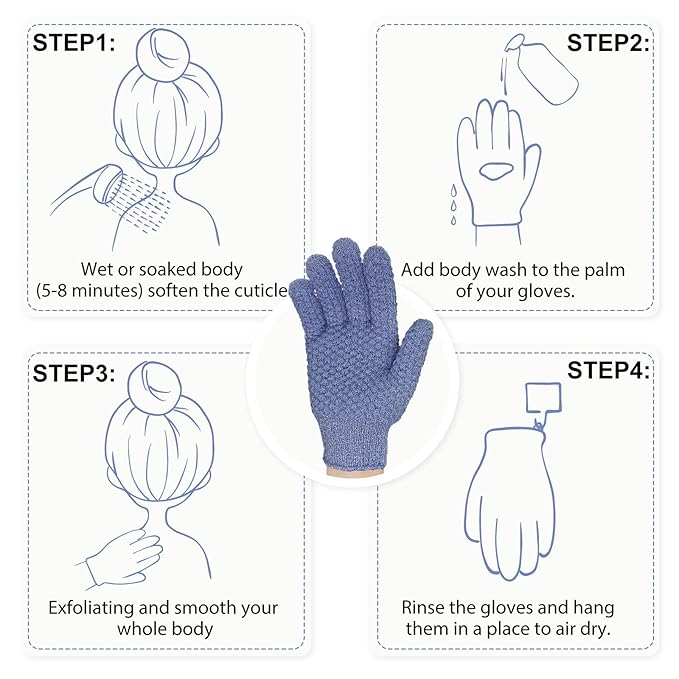 STEP1:

Wet or soaked body (5-8 minutes) soften the cuticle

STEP2:

Add body wash to the palm of your gloves.

STEP3:

Exfoliating and smooth your whole body

STEP4:

Rinse the gloves and hang them in a place to air dry.