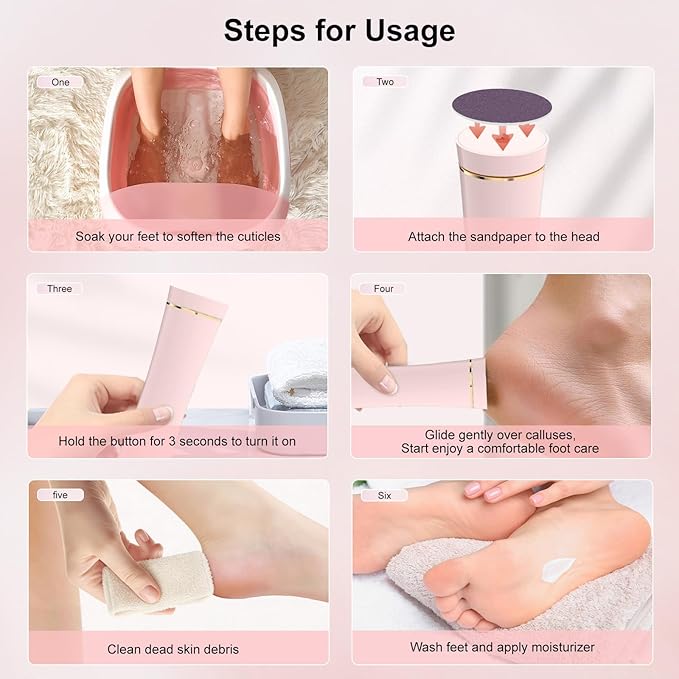 Steps for Usage

One

Soak your feet to soften the cuticles

Two

Attach the sandpaper to the head

Three

Hold the button for 3 seconds to turn it on

Four

Glide gently over calluses, Start enjoy a comfortable foot care

five

Clean dead skin debris

Six

Wash feet and apply moisturizer