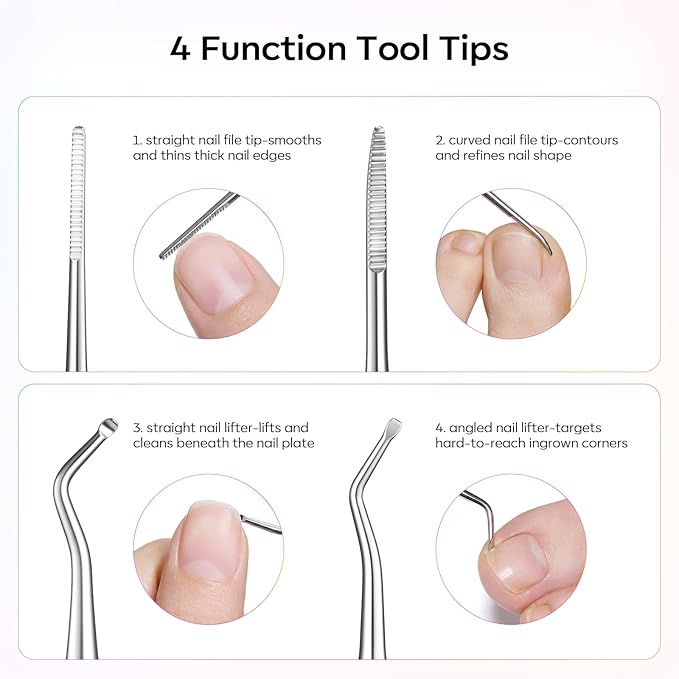 4 Function Tool Tips

1. straight nail file tip-smooths and thins thick nail edges

2. curved nail file tip-contours and refines nail shape

3. straight nail lifter-lifts and cleans beneath the nail plate

4. angled nail lifter-targets hard-to-reach ingrown corners