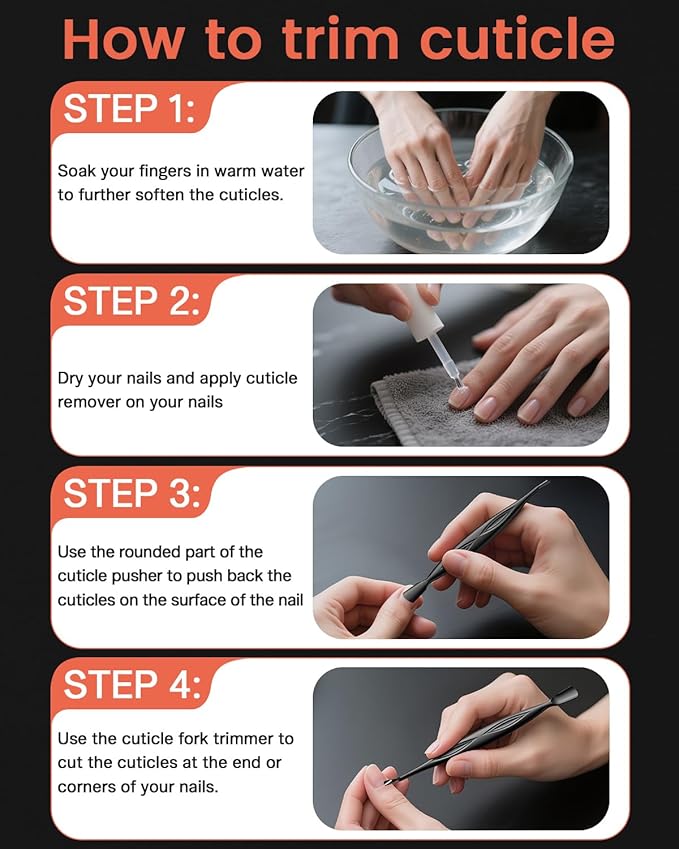 How to trim cuticle

STEP 1:

Soak your fingers in warm water to further soften the cuticles.

STEP 2:

Dry your nails and apply cuticle remover on your nails

STEP 3:

Use the rounded part of the cuticle pusher to push back the cuticles on the surface of the nail

STEP 4:

Use the cuticle fork trimmer to cut the cuticles at the end or corners of your nails.