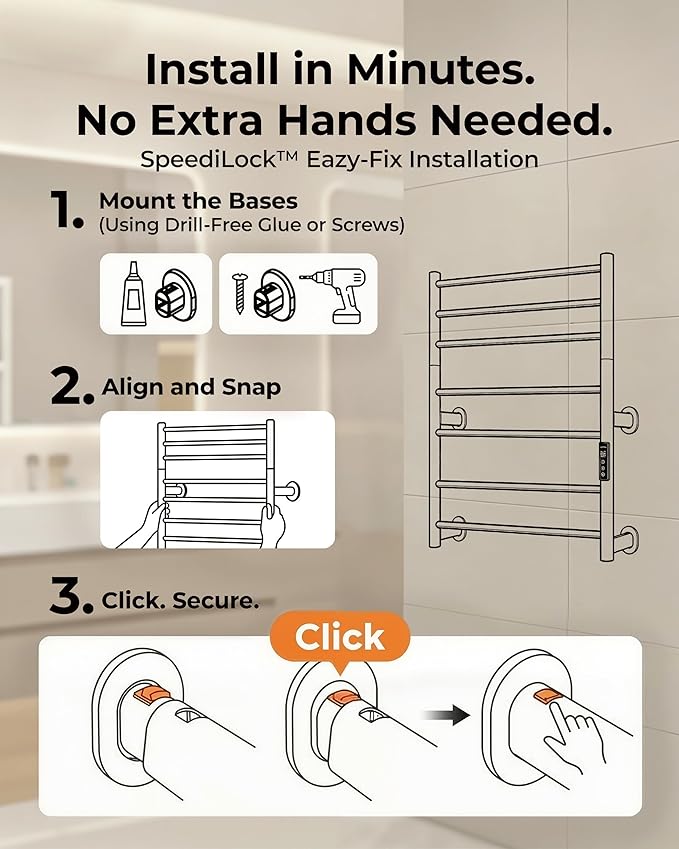 Install in Minutes.
No Extra Hands Needed.
SpeediLock™ Eazy-Fix Installation

1. Mount the Bases
(Using Drill-Free Glue or Screws)

2. Align and Snap

3. Click. Secure.

Click