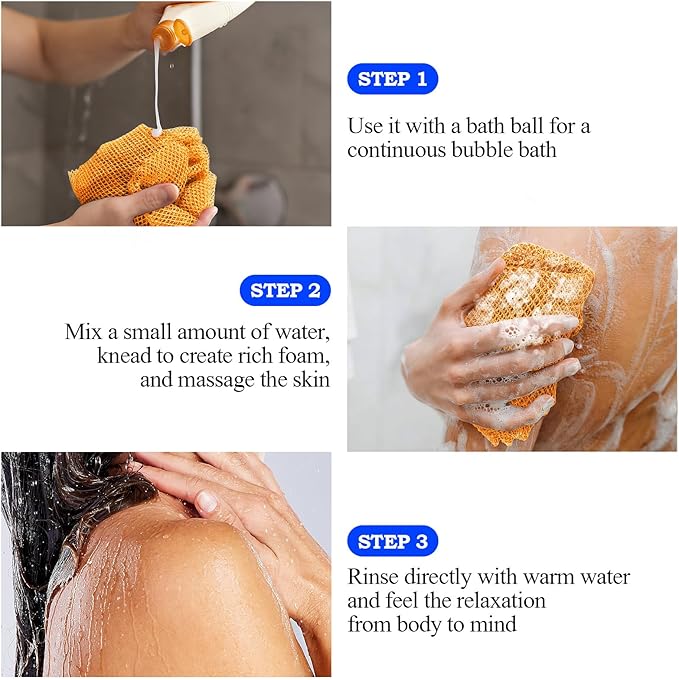 STEP 1

Use it with a bath ball for a continuous bubble bath

STEP 2

Mix a small amount of water, knead to create rich foam, and massage the skin

STEP 3

Rinse directly with warm water and feel the relaxation from body to mind